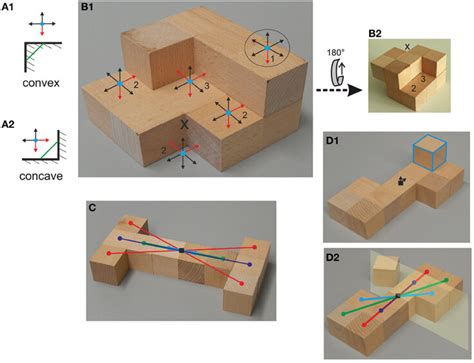 A1

convex

A2

concave

B1

1

2

3

2

X

2

180°

B2

X

3

2

C

D1

D2