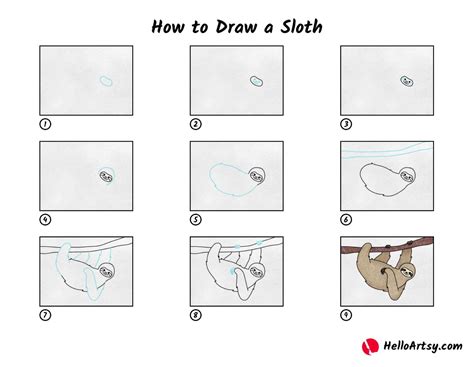 How to Draw a Sloth

1

2

3

4

5

6

7

8

9

HelloArtsy.com