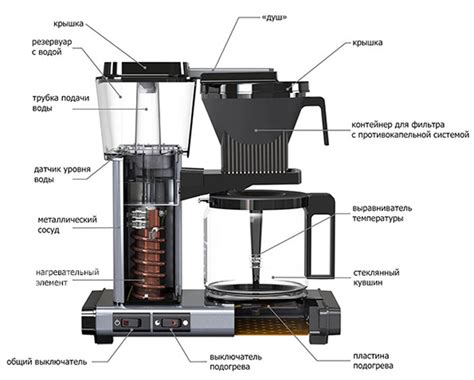 крышка

резервуар с водой

трубка подачи воды

датчик уровня воды

металлический сосуд

нагревательный элемент

общий выключатель

«душ»

крышка

контейнер для фильтра с противокапельной системой

выравниватель температуры

стеклянный кувшин

выключатель подогрева

пластина подогрева