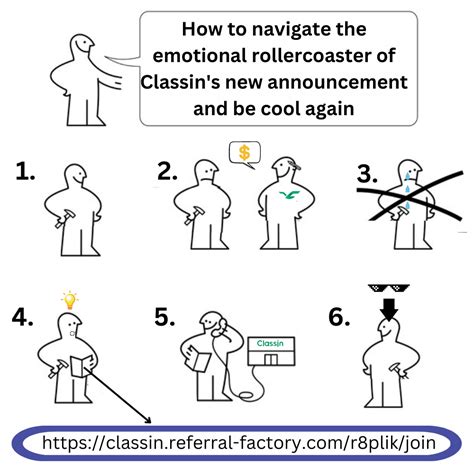 How to navigate the emotional rollercoaster of Classin's new announcement and be cool again

1.

2.

$

3.

4.

5.

Classin

6.

https://classin.referral-factory.com/r8plik/join