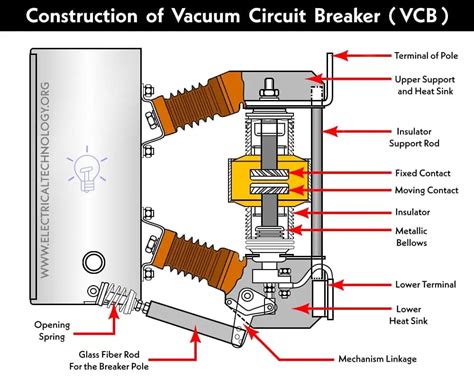 Construction of Vacuum Circuit Breaker ( VCB )

WWW.ELECTRICALTECHNOLOGY.ORG

Terminal of Pole

Upper Support and Heat Sink

Insulator Support Rod

Fixed Contact

Moving Contact

Insulator

Metallic Bellows

Lower Terminal

Lower Heat Sink

Opening Spring

Glass Fiber Rod For the Breaker Pole

Mechanism Linkage