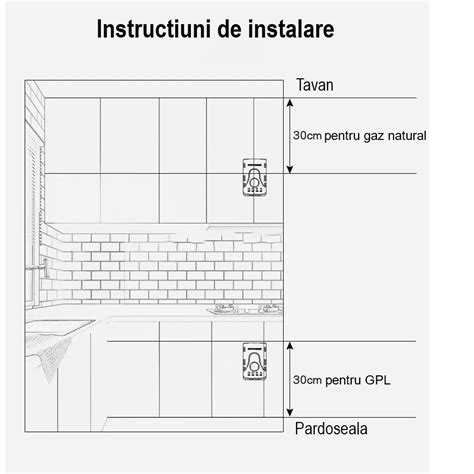 Instructiuni de instalare

Tavan

30cm pentru gaz natural

30cm pentru GPL

Pardoseala