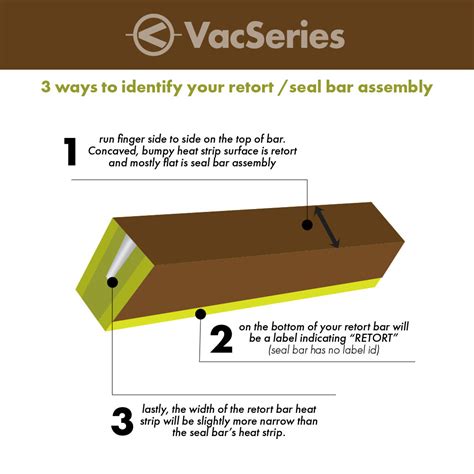 VacSeries

3 ways to identify your retort / seal bar assembly

1 run finger side to side on the top of bar. Concaved, bumpy heat strip surface is retort and mostly flat is seal bar assembly

2 on the bottom of your retort bar will be a label indicating "RETORT" (seal bar has no label id)

3 lastly, the width of the retort bar heat strip will be slightly more narrow than the seal bar's heat strip.