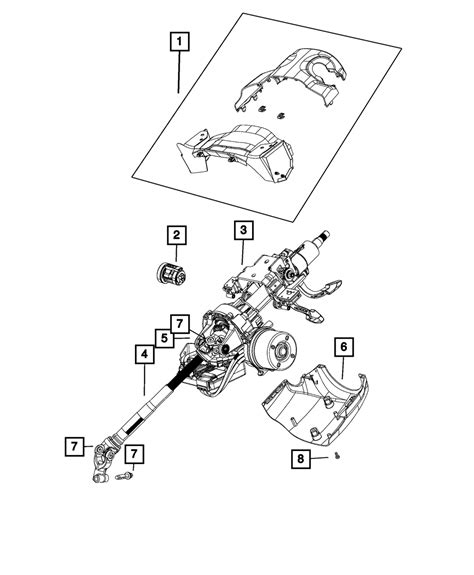 1
2
3
7
5
4
6
7
7
8