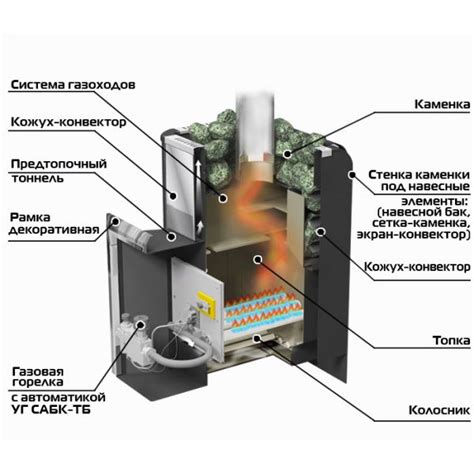 Система газоходов

Кожух-конвектор

Предтопочный тоннель

Рамка декоративная

Газовая горелка с автоматикой УГ САБК-ТБ

Каменка

Стенка каменки под навесные элементы: (навесной бак, сетка-каменка, экран-конвектор)

Кожух-конвектор

Топка

Колосник