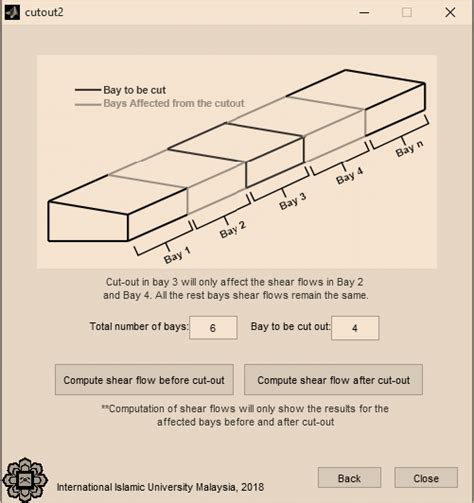 cutout2

Bay to be cut
Bays Affected from the cutout

Bay 1
Bay 2
Bay 3
Bay 4
Bay n

Cut-out in bay 3 will only affect the shear flows in Bay 2 and Bay 4. All the rest bays shear flows remain the same.

Total number of bays: 6
Bay to be cut out: 4

Compute shear flow before cut-out
Compute shear flow after cut-out

**Computation of shear flows will only show the results for the affected bays before and after cut-out

International Islamic University Malaysia, 2018

Back
Close