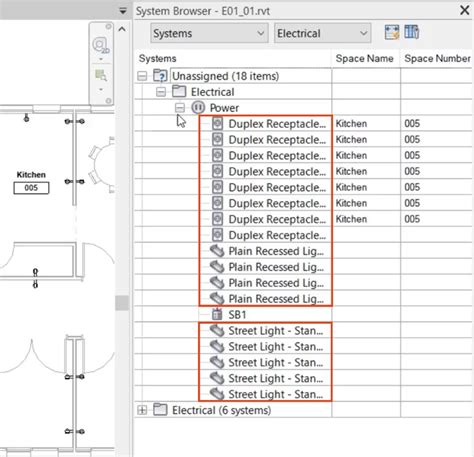 Kitchen
005

System Browser - E01_01.rvt

Systems
Electrical

| Systems | Space Name | Space Number |
|---|---|---|
| Unassigned (18 items) | | |
| Electrical | | |
| Power | | |
| Duplex Receptacle... | Kitchen | 005 |
| Duplex Receptacle... | Kitchen | 005 |
| Duplex Receptacle... | Kitchen | 005 |
| Duplex Receptacle... | Kitchen | 005 |
| Duplex Receptacle... | Kitchen | 005 |
| Duplex Receptacle... | Kitchen | 005 |
| Duplex Receptacle... | Kitchen | 005 |
| Duplex Receptacle... | | |
| Plain Recessed Lig... | | |
| Plain Recessed Lig... | | |
| Plain Recessed Lig... | | |
| Plain Recessed Lig... | | |
| SB1 | | |
| Street Light - Stan... | | |
| Street Light - Stan... | | |
| Street Light - Stan... | | |
| Street Light - Stan... | | |
| Street Light - Stan... | | |
| Electrical (6 systems) | | |