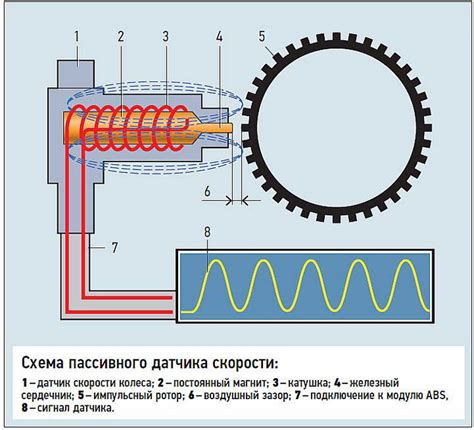 1
2
3
4
5
6
7
8

Схема пассивного датчика скорости:

1 – датчик скорости колеса; 2 – постоянный магнит; 3 – катушка; 4 – железный сердечник; 5 – импульсный ротор; 6 – воздушный зазор; 7 – подключение к модулю ABS, 8 – сигнал датчика.