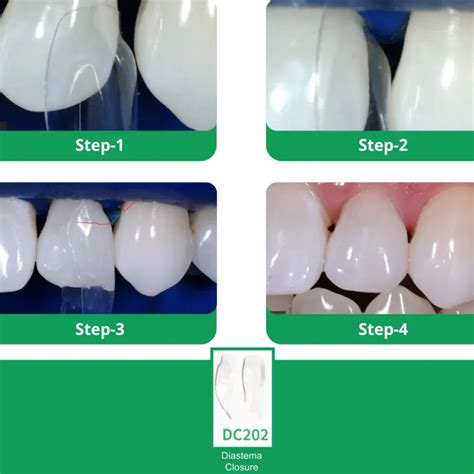 Step-1

Step-2

Step-3

Step-4

DC202

Diastema Closure