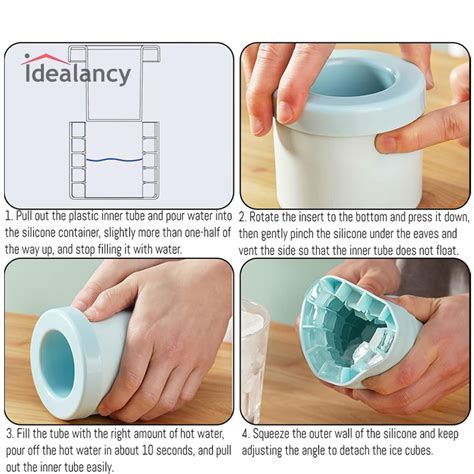 Idealancy

1. Pull out the plastic inner tube and pour water into the silicone container, slightly more than one-half of the way up, and stop filling it with water.

2. Rotate the insert to the bottom and press it down, then gently pinch the silicone under the eaves and vent the side so that the inner tube does not float.

3. Fill the tube with the right amount of hot water, pour off the hot water in about 10 seconds, and pull out the inner tube easily.

4. Squeeze the outer wall of the silicone and keep adjusting the angle to detach the ice cubes.