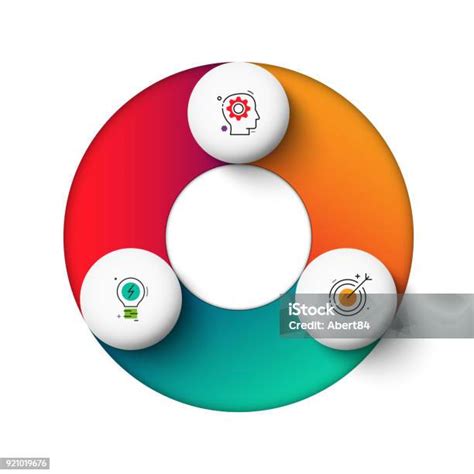 iStock
Credit: Abert84

921019676