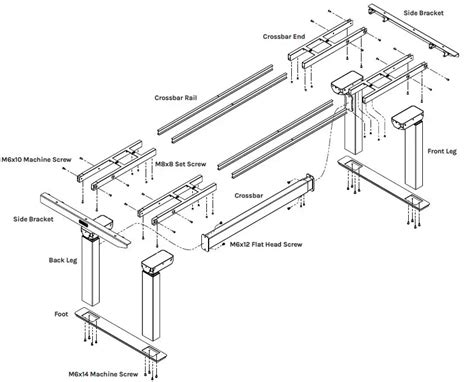 Side Bracket

Crossbar End

Crossbar Rail

M6x10 Machine Screw

M8x8 Set Screw

Front Leg

Crossbar

Side Bracket

M6x12 Flat Head Screw

Back Leg

Foot

M6x14 Machine Screw