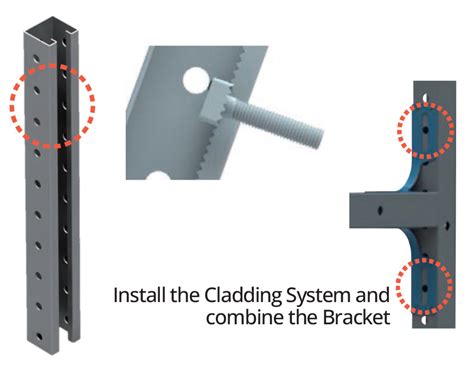 Install the Cladding System and combine the Bracket