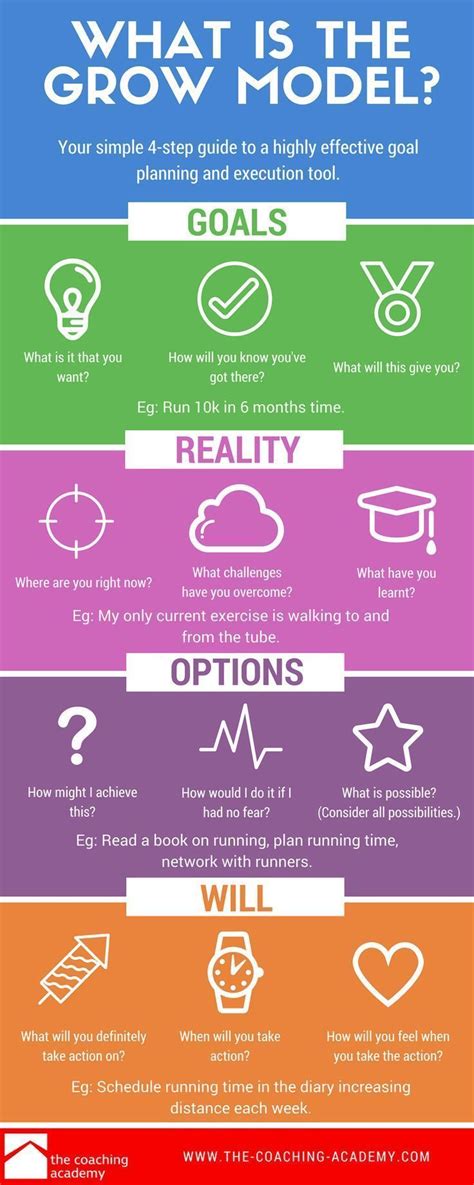 WHAT IS THE GROW MODEL?

Your simple 4-step guide to a highly effective goal planning and execution tool.

GOALS

What is it that you want?

How will you know you've got there?

What will this give you?

Eg: Run 10k in 6 months time.

REALITY

Where are you right now?

What challenges have you overcome?

What have you learnt?

Eg: My only current exercise is walking to and from the tube.

OPTIONS

How might I achieve this?

How would I do it if I had no fear?

What is possible? (Consider all possibilities.)

Eg: Read a book on running, plan running time, network with runners.

WILL

What will you definitely take action on?

When will you take action?

How will you feel when you take the action?

Eg: Schedule running time in the diary increasing distance each week.

the coaching academy

WWW.THE-COACHING-ACADEMY.COM