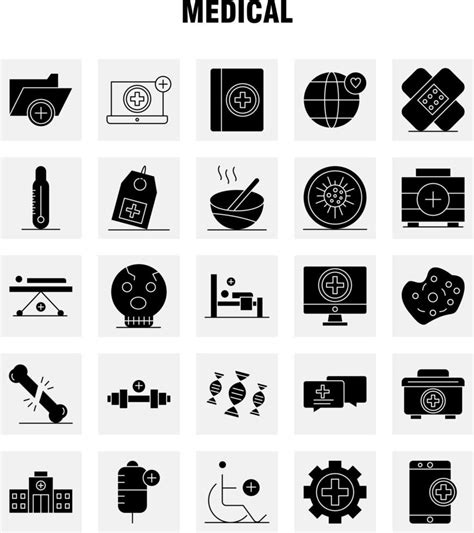 MEDICAL