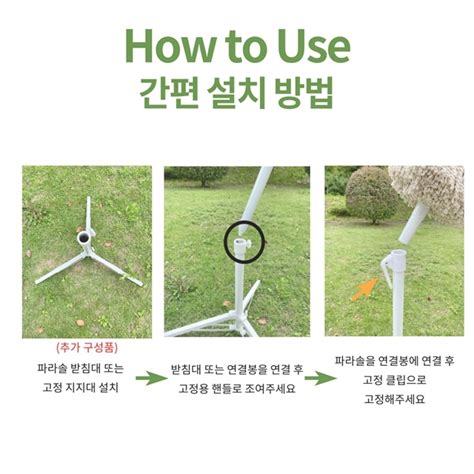 How to Use
간편 설치 방법

(추가 구성품)
파라솔 받침대 또는
고정 지지대 설치

받침대 또는 연결봉을 연결 후
고정용 핸들로 조여주세요

파라솔을 연결봉에 연결 후
고정 클립으로
고정해주세요