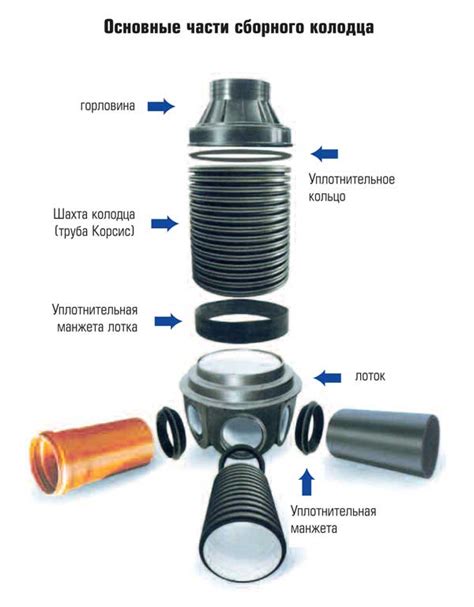 Основные части сборного колодца

горловина

Уплотнительное кольцо

Шахта колодца (труба Корсис)

Уплотнительная манжета лотка

лоток

Уплотнительная манжета