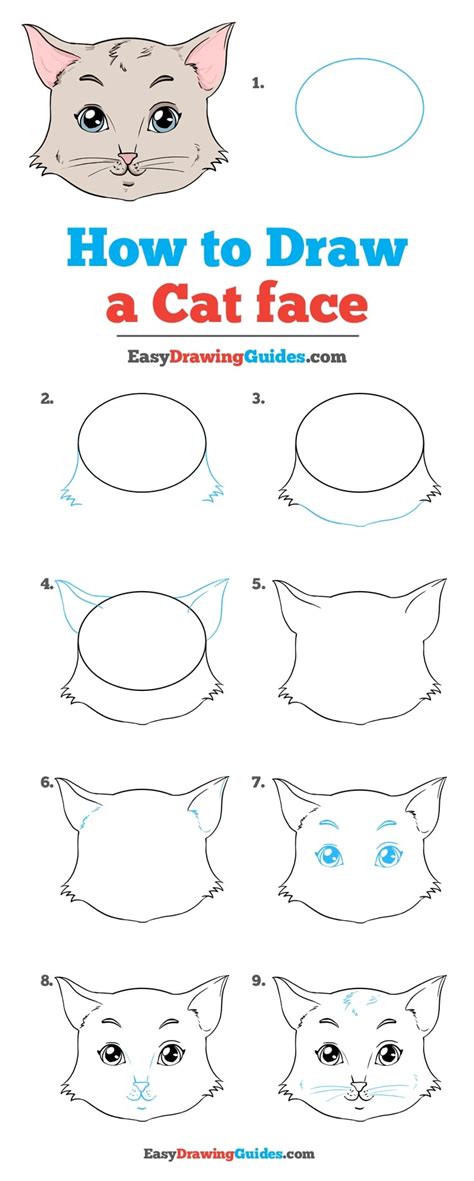 1.

How to Draw a Cat face

EasyDrawingGuides.com

2.

3.

4.

5.

6.

7.

8.

9.

EasyDrawingGuides.com