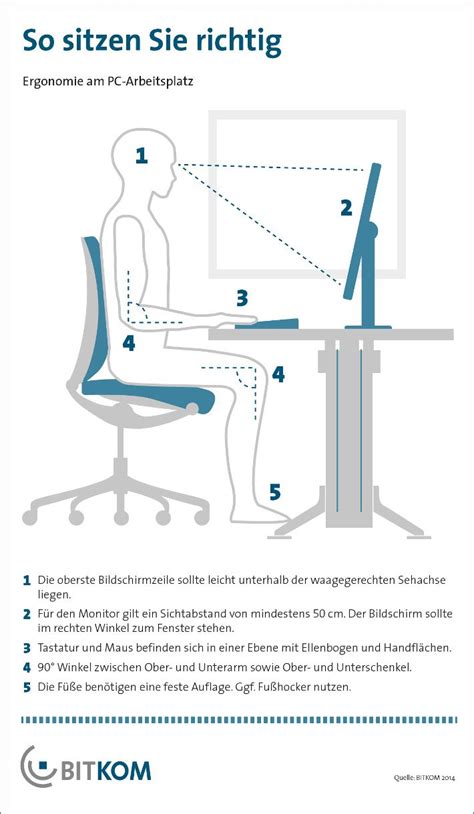 So sitzen Sie richtig

Ergonomie am PC-Arbeitsplatz

1

2

3

4

4

5

1 Die oberste Bildschirmzeile sollte leicht unterhalb der waagegerechten Sehachse liegen.

2 Für den Monitor gilt ein Sichtabstand von mindestens 50 cm. Der Bildschirm sollte im rechten Winkel zum Fenster stehen.

3 Tastatur und Maus befinden sich in einer Ebene mit Ellenbogen und Handflächen.

4 90° Winkel zwischen Ober- und Unterarm sowie Ober- und Unterschenkel.

5 Die Füße benötigen eine feste Auflage. Ggf. Fußhocker nutzen.

BITKOM

Quelle: BITKOM 2014