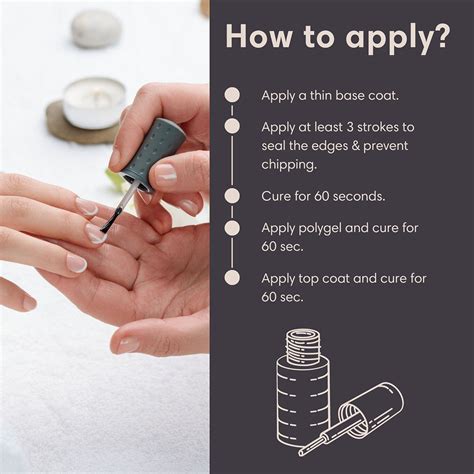 How to apply?

Apply a thin base coat.

Apply at least 3 strokes to seal the edges & prevent chipping.

Cure for 60 seconds.

Apply polygel and cure for 60 sec.

Apply top coat and cure for 60 sec.