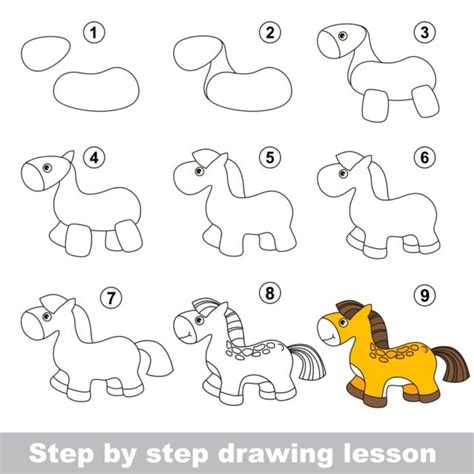 1

2

3

4

5

6

7

8

9

Step by step drawing lesson