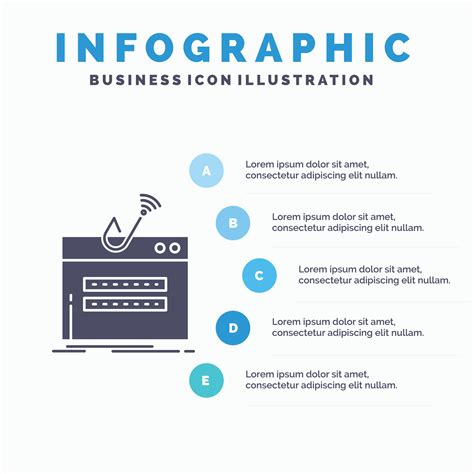 INFOGRAPHIC
BUSINESS ICON ILLUSTRATION

A
Lorem ipsum dolor sit amet, consectetur adipiscing elit nullam.

B
Lorem ipsum dolor sit amet, consectetur adipiscing elit nullam.

C
Lorem ipsum dolor sit amet, consectetur adipiscing elit nullam.

D
Lorem ipsum dolor sit amet, consectetur adipiscing elit nullam.

E
Lorem ipsum dolor sit amet, consectetur adipiscing elit nullam.