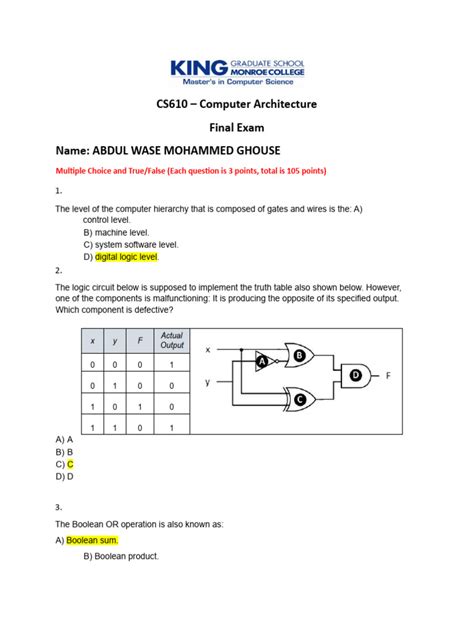 KING GRADUATE SCHOOL MONROE COLLEGE
Master's in Computer Science

CS610 – Computer Architecture

Final Exam

Name: ABDUL WASE MOHAMMED GHOUSE

Multiple Choice and True/False (Each question is 3 points, total is 105 points)

1.

The level of the computer hierarchy that is composed of gates and wires is the: A) control level.
B) machine level.
C) system software level.
D) digital logic level.

2.

The logic circuit below is supposed to implement the truth table also shown below. However, one of the components is malfunctioning: It is producing the opposite of its specified output. Which component is defective?

| x | y | F | Actual Output |
|---|---|---|---|
| 0 | 0 | 0 | 1 |
| 0 | 1 | 0 | 0 |
| 1 | 0 | 1 | 0 |
| 1 | 1 | 0 | 1 |

x
y
A
B
C
D
F

A) A
B) B
C) C
D) D

3.

The Boolean OR operation is also known as:

A) Boolean sum.
B) Boolean product.