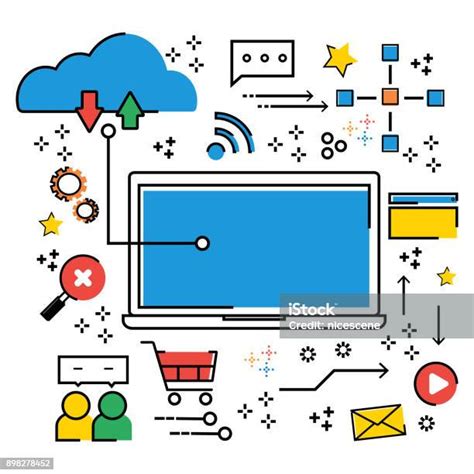 iStock
Credit: nicescene
898278452