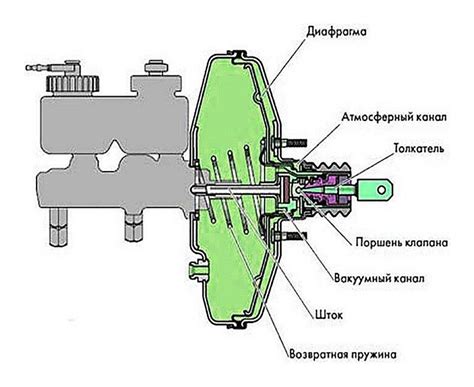 Диафрагма
Атмосферный канал
Толкатель
Поршень клапана
Вакуумный канал
Шток
Возвратная пружина