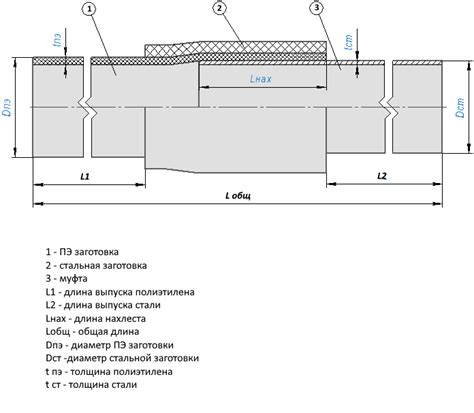 1
2
3
tпэ
tст
Lнах
Dпэ
Dст
L1
L2
L общ

1 - ПЭ заготовка
2 - стальная заготовка
3 - муфта
L1 - длина выпуска полиэтилена
L2 - длина выпуска стали
Lнах - длина нахлеста
Lобщ - общая длина
Dпэ - диаметр ПЭ заготовки
Dст -диаметр стальной заготовки
t пэ - толщина полиэтилена
t ст - толщина стали