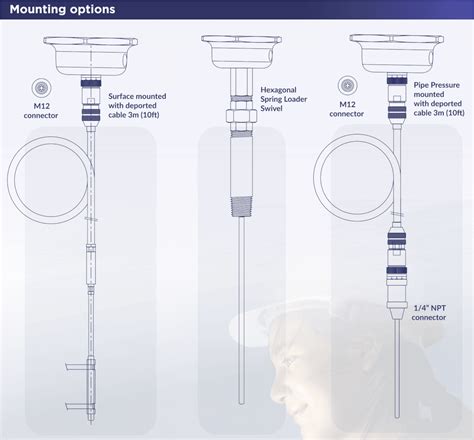 Mounting options

M12 connector

Surface mounted with deported cable 3m (10ft)

Hexagonal Spring Loader Swivel

M12 connector

Pipe Pressure mounted with deported cable 3m (10ft)

1/4" NPT connector