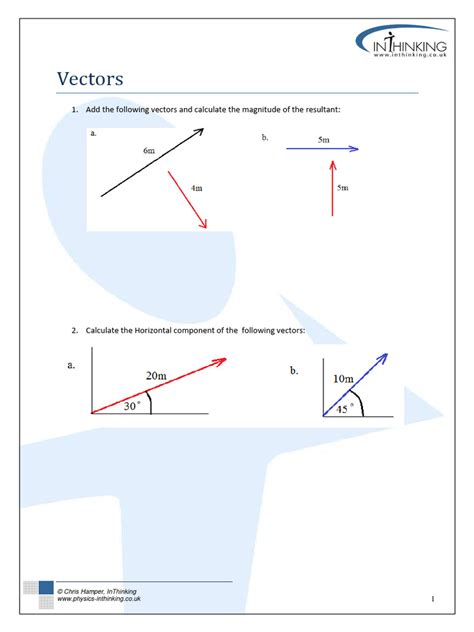 INTHINKING
www.inthinking.co.uk

Vectors

1. Add the following vectors and calculate the magnitude of the resultant:

a.
6m
4m

b.
5m
5m

2. Calculate the Horizontal component of the following vectors:

a.
20m
$30^\circ$

b.
10m
$45^\circ$

© Chris Hamper, InThinking
www.physics-inthinking.co.uk

1