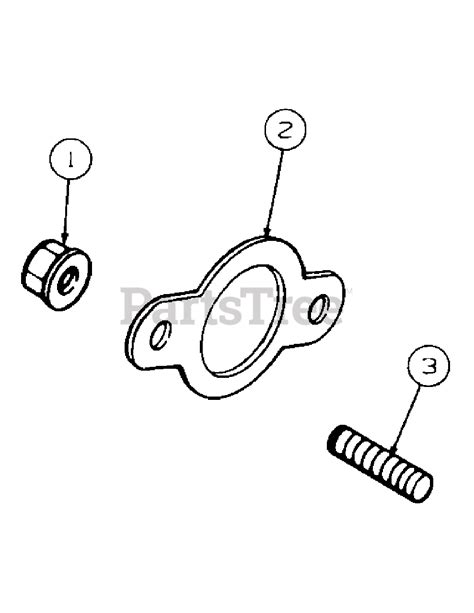 1

2

PartsTree

3