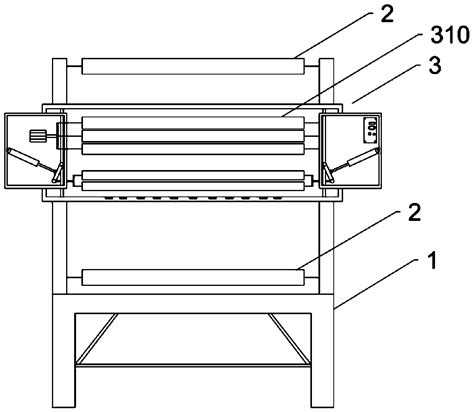 2
310
3
2
1