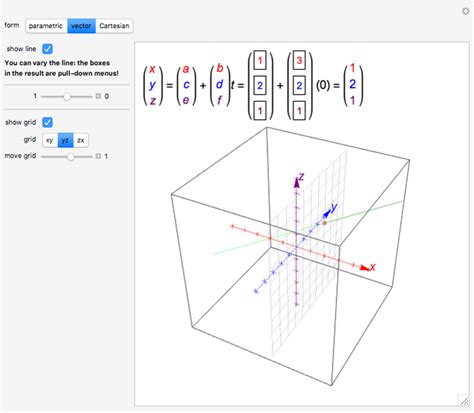 form parametric vector Cartesian

show line

You can vary the line: the boxes in the result are pull-down menus!

t 0

show grid

grid xy yz zx

move grid 1

$\begin{pmatrix} x \\ y \\ z \end{pmatrix} = \begin{pmatrix} a \\ c \\ e \end{pmatrix} + \begin{pmatrix} b \\ d \\ f \end{pmatrix} t = \begin{pmatrix} 1 \\ 2 \\ 1 \end{pmatrix} + \begin{pmatrix} 3 \\ 2 \\ 1 \end{pmatrix} (0) = \begin{pmatrix} 1 \\ 2 \\ 1 \end{pmatrix}$

z

y

x