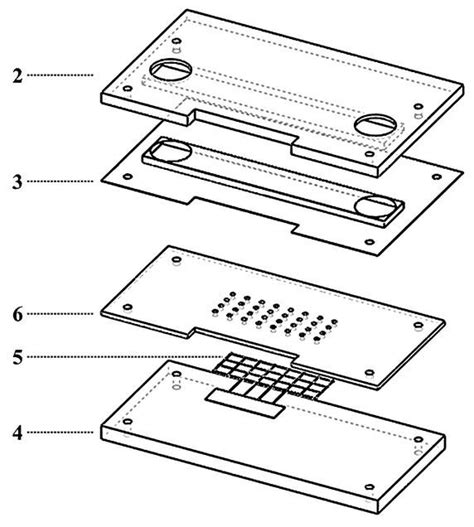 2
3
6
5
4