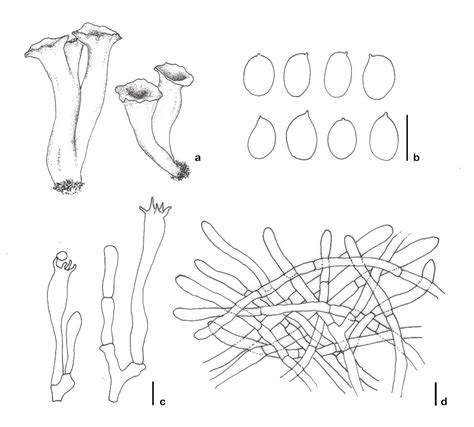 a

b

c

d