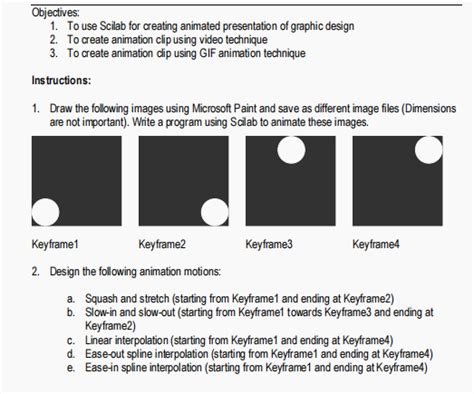 Objectives:
1. To use Scilab for creating animated presentation of graphic design
2. To create animation clip using video technique
3. To create animation clip using GIF animation technique

Instructions:

1. Draw the following images using Microsoft Paint and save as different image files (Dimensions are not important). Write a program using Scilab to animate these images.

Keyframe1

Keyframe2

Keyframe3

Keyframe4

2. Design the following animation motions:

a. Squash and stretch (starting from Keyframe1 and ending at Keyframe2)
b. Slow-in and slow-out (starting from Keyframe1 towards Keyframe3 and ending at Keyframe2)
c. Linear interpolation (starting from Keyframe1 and ending at Keyframe4)
d. Ease-out spline interpolation (starting from Keyframe1 and ending at Keyframe4)
e. Ease-in spline interpolation (starting from Keyframe1 and ending at Keyframe4)