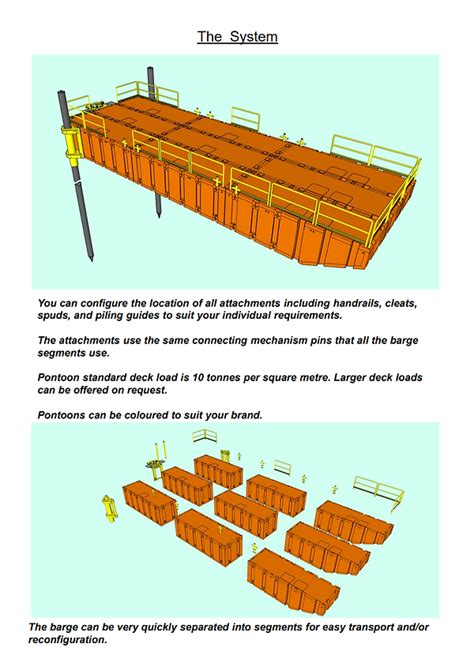 The System

You can configure the location of all attachments including handrails, cleats, spuds, and piling guides to suit your individual requirements.

The attachments use the same connecting mechanism pins that all the barge segments use.

Pontoon standard deck load is 10 tonnes per square metre. Larger deck loads can be offered on request.

Pontoons can be coloured to suit your brand.

The barge can be very quickly separated into segments for easy transport and/or reconfiguration.