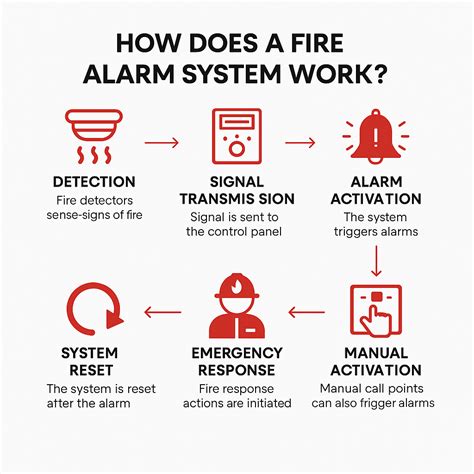 HOW DOES A FIRE ALARM SYSTEM WORK?

DETECTION
Fire detectors sense-signs of fire

SIGNAL TRANSMIS SION
Signal is sent to the control panel

ALARM ACTIVATION
The system triggers alarms

MANUAL ACTIVATION
Manual call points can also frigger alarms

EMERGENCY RESPONSE
Fire response actions are initiated

SYSTEM RESET
The system is reset atter the alarm