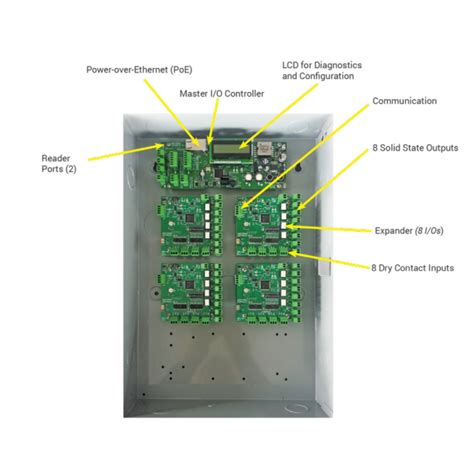 Power-over-Ethernet (PoE)

LCD for Diagnostics and Configuration

Master I/O Controller

Communication

Reader Ports (2)

8 Solid State Outputs

Expander (8 I/Os)

8 Dry Contact Inputs