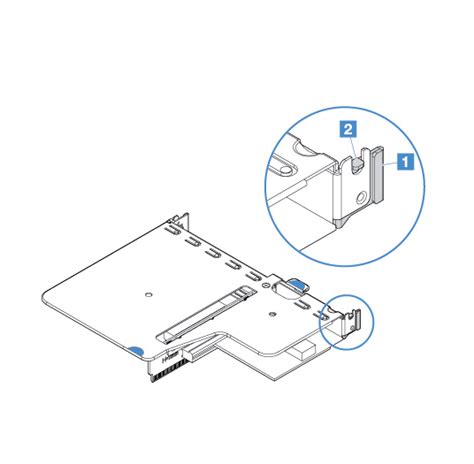 2
1