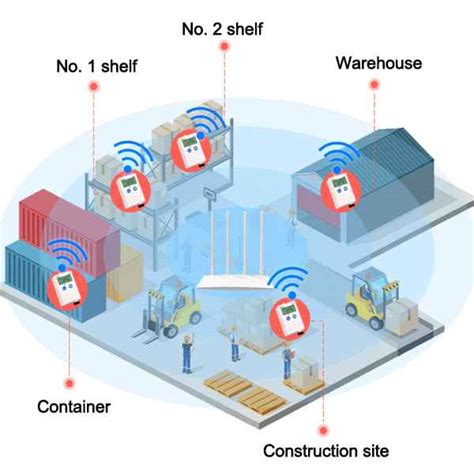 No. 2 shelf

No. 1 shelf

Warehouse

Container

Construction site