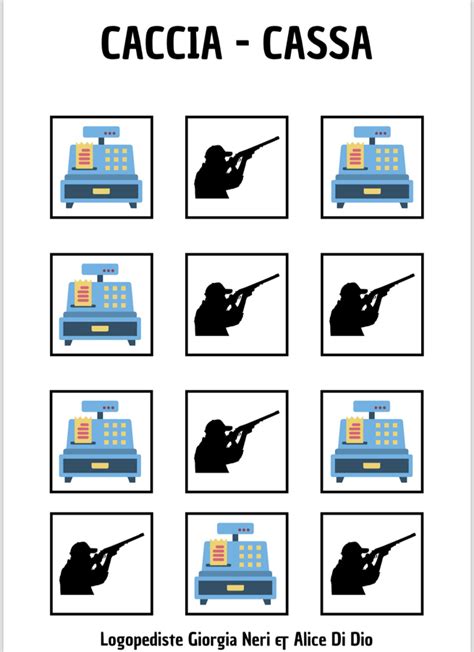 CACCIA - CASSA

Logopediste Giorgia Neri & Alice Di Dio