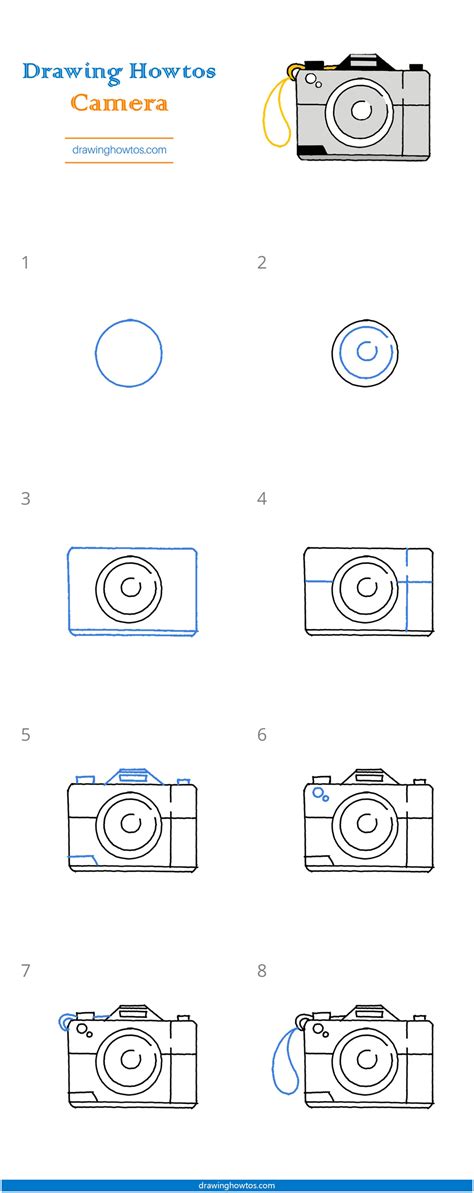 Drawing Howtos
Camera

drawinghowtos.com

1

2

3

4

5

6

7

8

drawinghowtos.com