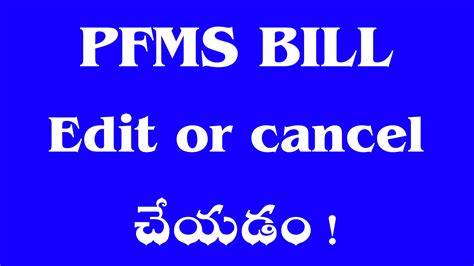 PFMS BILL
Edit or cancel
చేయడం !