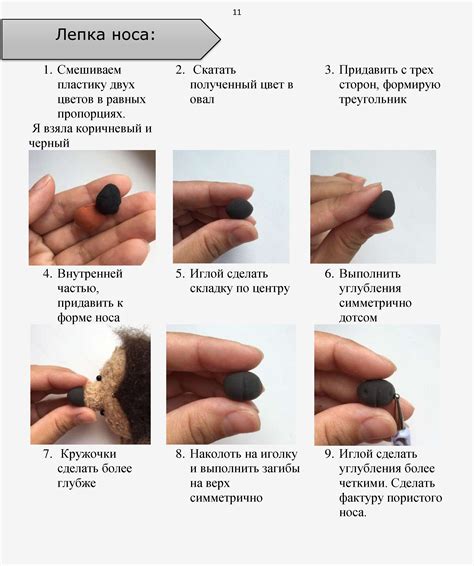 11

Лепка носа:

1. Смешиваем пластику двух цветов в равных пропорциях.
Я взяла коричневый и черный

2. Скатать полученный цвет в овал

3. Придавить с трех сторон, формирую треугольник

4. Внутренней частью, придавить к форме носа

5. Иглой сделать складку по центру

6. Выполнить углубления симметрично дотсом

7. Кружочки сделать более глубже

8. Наколоть на иголку и выполнить загибы на верх симметрично

9. Иглой сделать углубления более четкими. Сделать фактуру пористого носа.