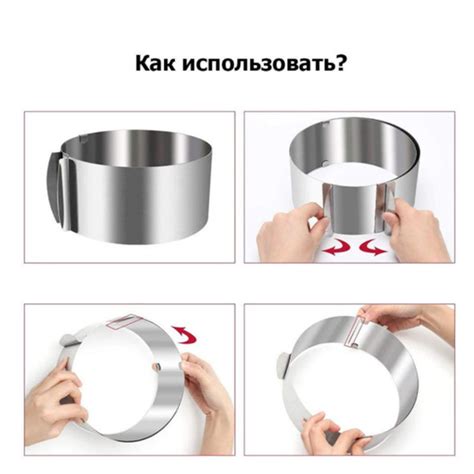 Как использовать?