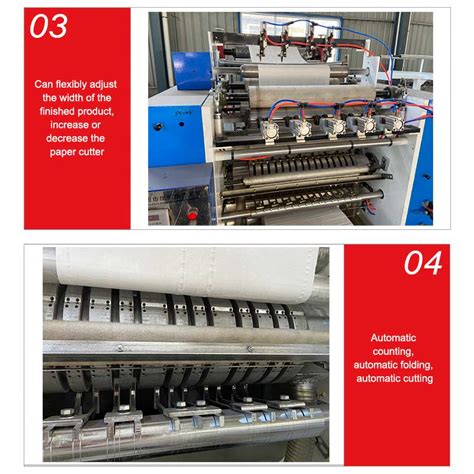 03

Can flexibly adjust the width of the finished product, increase or decrease the paper cutter

04

Automatic counting, automatic folding, automatic cutting