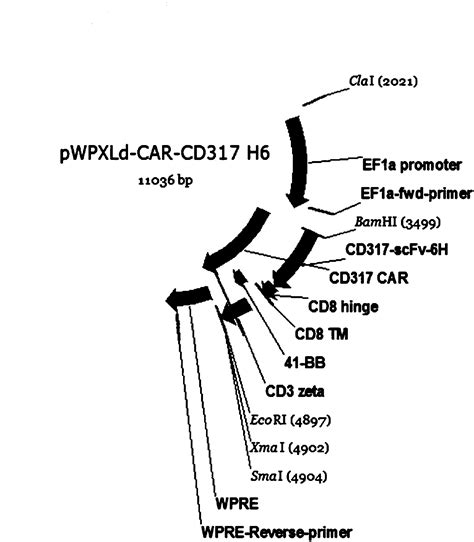 ClaI (2021)

pWPXLd-CAR-CD317 H6

11036 bp

EF1a promoter

EF1a-fwd-primer

BamHI (3499)

CD317-scFv-6H

CD317 CAR

CD8 hinge

CD8 TM

41-BB

CD3 zeta

EcoRI (4897)

XmaI (4902)

SmaI (4904)

WPRE

WPRE-Reverse-primer